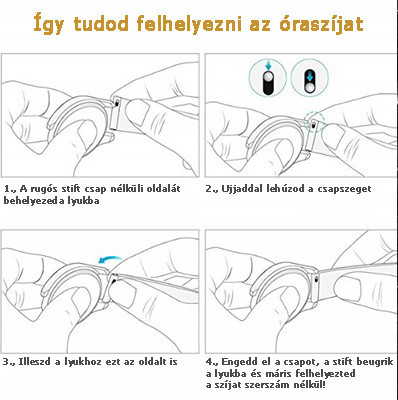 Így tudod felhelyezni az óraszíjat

1., A rugós stift csap nélküli oldalát behelyezed a lyukba

2., Ujjaddal lehúzod a csapszeget

3., Illeszd a lyukhoz ezt az oldalt is

4., Engedd el a csapot, a stift beugrik a lyukba és máris felhelyezted a szíjat szerszám nélkül!